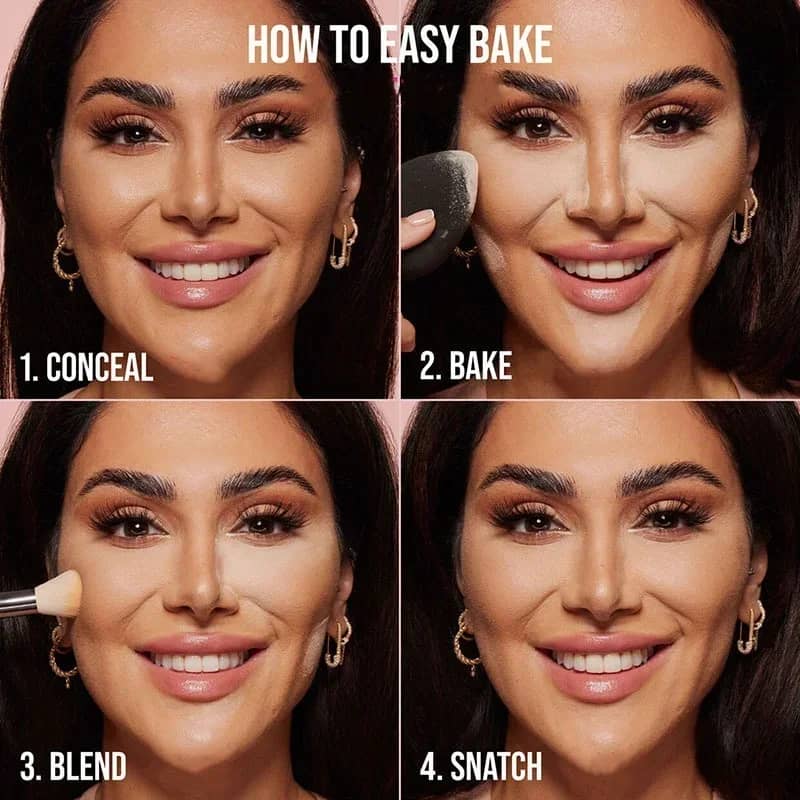 HOW TO EASY BAKE

1. CONCEAL

2. BAKE

3. BLEND

4. SNATCH