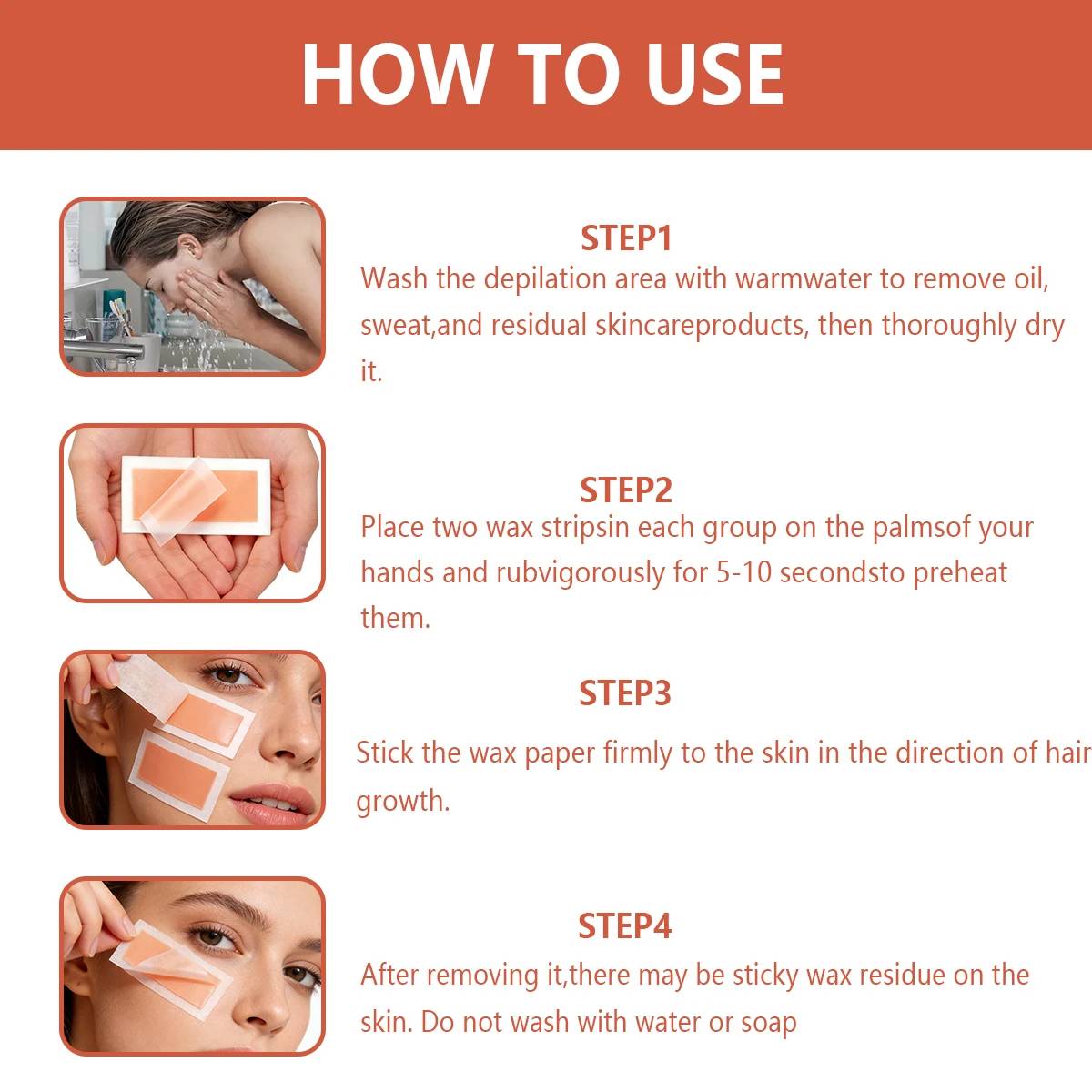 HOW TO USE

STEP1
Wash the depilation area with warmwater to remove oil, sweat,and residual skincareproducts, then thoroughly dry it.

STEP2
Place two wax stripsin each group on the palmsof your hands and rubvigorously for 5-10 secondsto preheat them.

STEP3
Stick the wax paper firmly to the skin in the direction of hair growth.

STEP4
After removing it,there may be sticky wax residue on the skin. Do not wash with water or soap