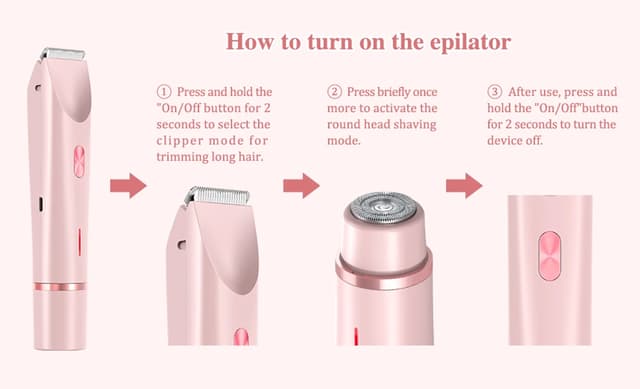 How to turn on the epilator

① Press and hold the "On/Off button for 2 seconds to select the clipper mode for trimming long hair.

② Press briefly once more to activate the round head shaving mode.

③ After use, press and hold the "On/Off"button for 2 seconds to turn the device off.