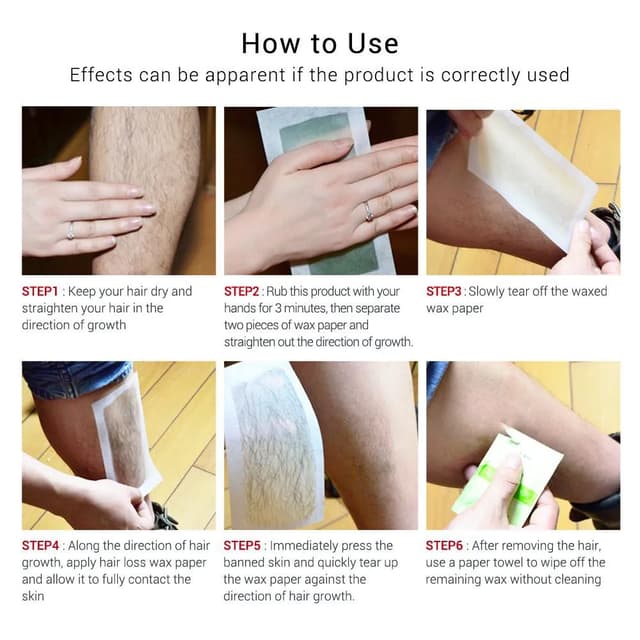 How to Use

Effects can be apparent if the product is correctly used

STEP1 : Keep your hair dry and straighten your hair in the direction of growth

STEP2 : Rub this product with your hands for 3 minutes, then separate two pieces of wax paper and straighten out the direction of growth.

STEP3 : Slowly tear off the waxed wax paper

STEP4 : Along the direction of hair growth, apply hair loss wax paper and allow it to fully contact the skin

STEP5 : Immediately press the banned skin and quickly tear up the wax paper against the direction of hair growth.

STEP6 : After removing the hair, use a paper towel to wipe off the remaining wax without cleaning