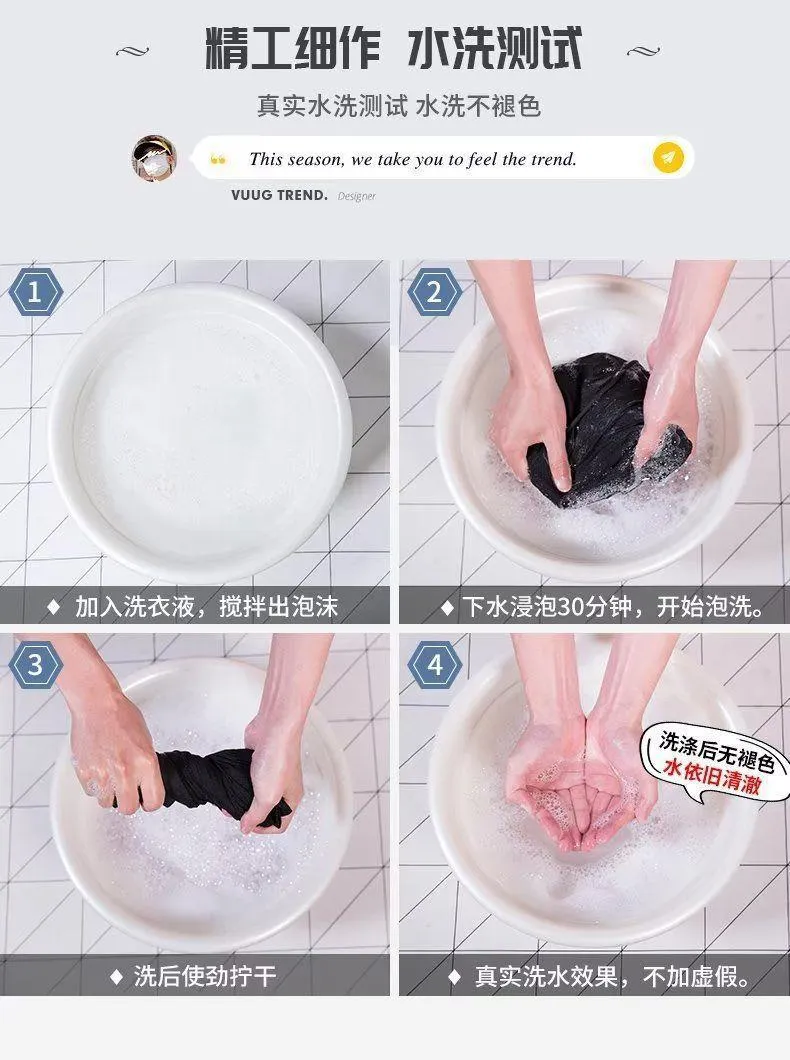 精工细作 水洗测试

真实水洗测试 水洗不褪色

This season, we take you to feel the trend.

VUUG TREND. Designer

1

◆ 加入洗衣液，搅拌出泡沫

2

◆ 下水浸泡30分钟，开始泡洗。

3

◆ 洗后使劲拧干

4

洗涤后无褪色
水依旧清澈

◆ 真实洗水效果，不加虚假。