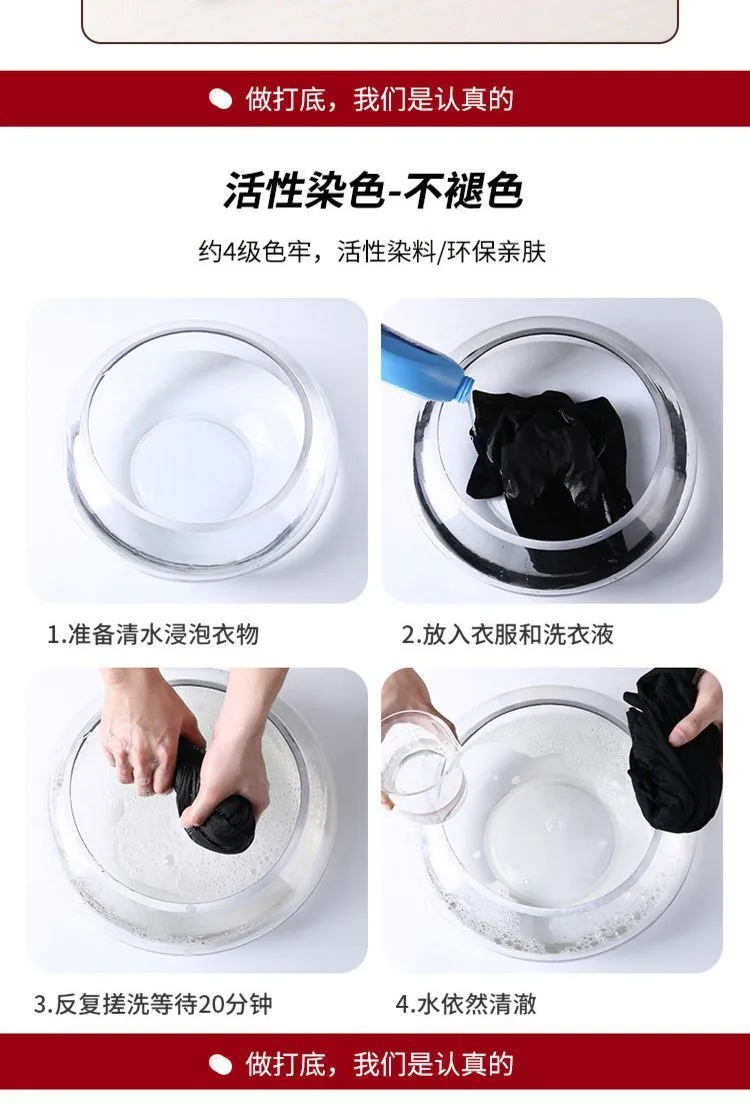 做打底，我们是认真的

活性染色-不褪色

约4级色牢，活性染料/环保亲肤

1.准备清水浸泡衣物

2.放入衣服和洗衣液

3.反复搓洗等待20分钟

4.水依然清澈

做打底，我们是认真的