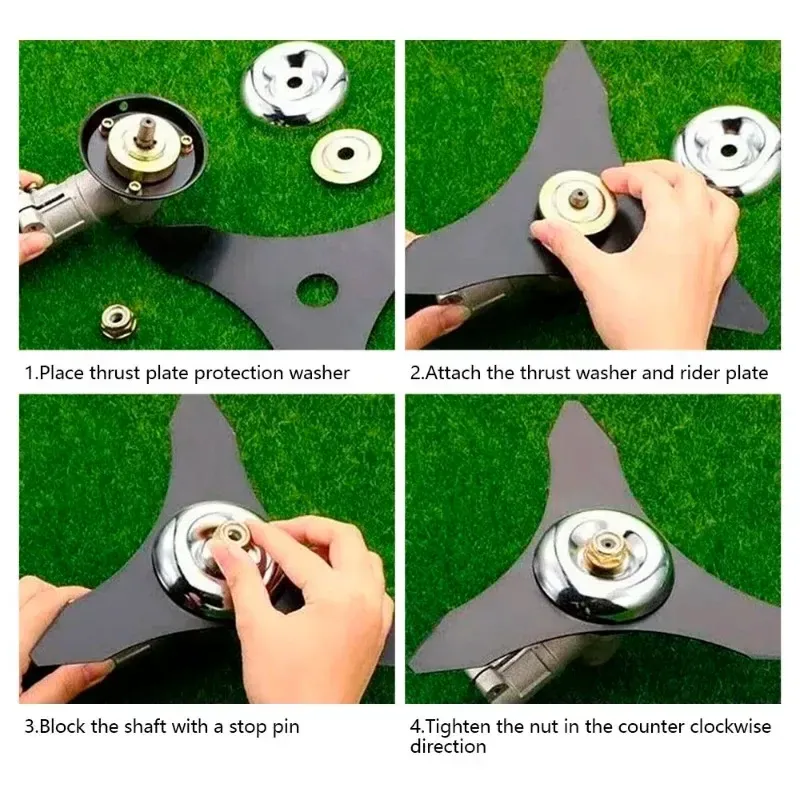 1.Place thrust plate protection washer

2.Attach the thrust washer and rider plate

3.Block the shaft with a stop pin

4.Tighten the nut in the counter clockwise direction