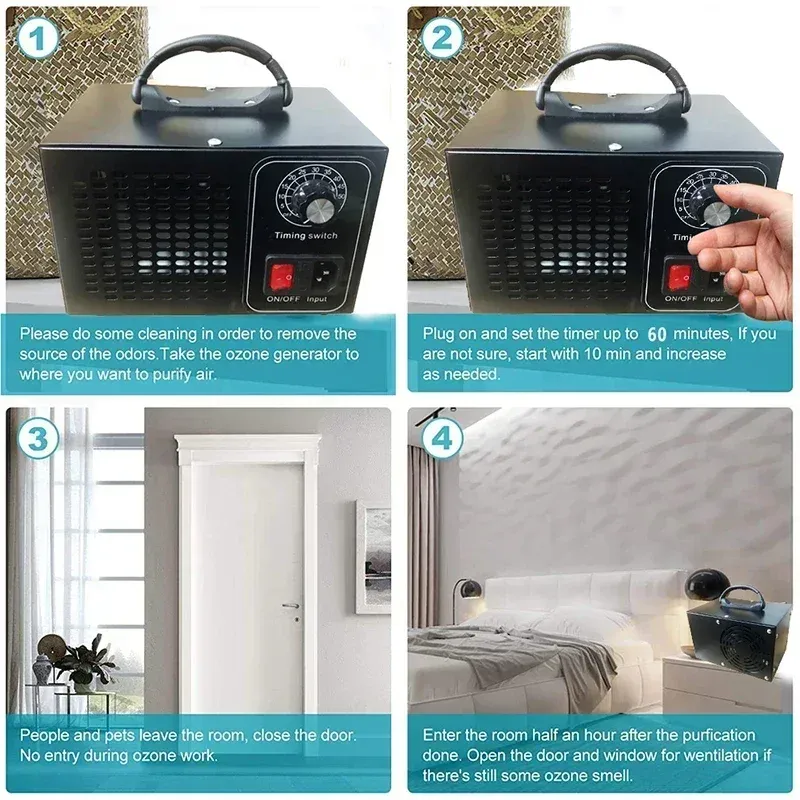 1

Timing switch

ON/OFF Input

Please do some cleaning in order to remove the source of the odors.Take the ozone generator to where you want to purify air.

2

ON/OFF Input

Plug on and set the timer up to 60 minutes, If you are not sure, start with 10 min and increase as needed.

3

People and pets leave the room, close the door. No entry during ozone work.

4

Enter the room half an hour after the purfication done. Open the door and window for wentilation if there's still some ozone smell.