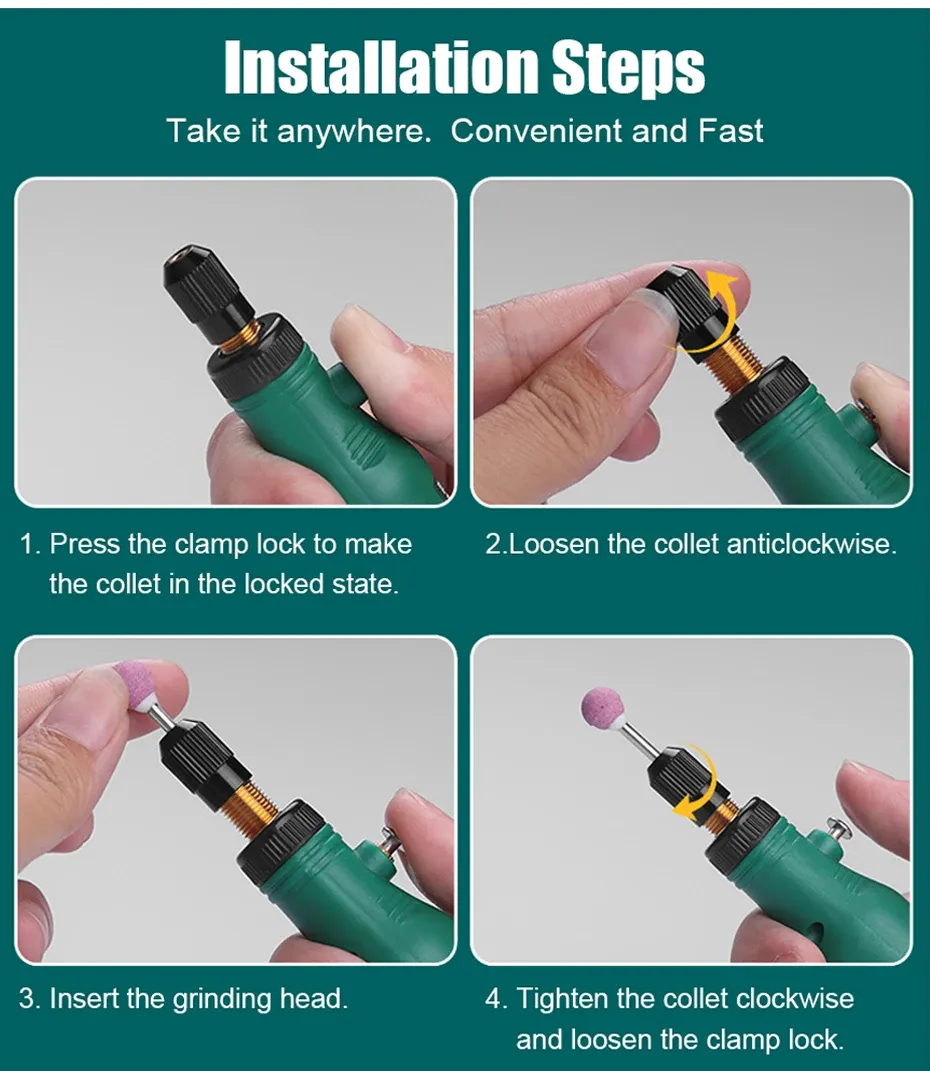 Installation Steps

Take it anywhere. Convenient and Fast

1. Press the clamp lock to make the collet in the locked state.

2.Loosen the collet anticlockwise.

3. Insert the grinding head.

4. Tighten the collet clockwise and loosen the clamp lock.