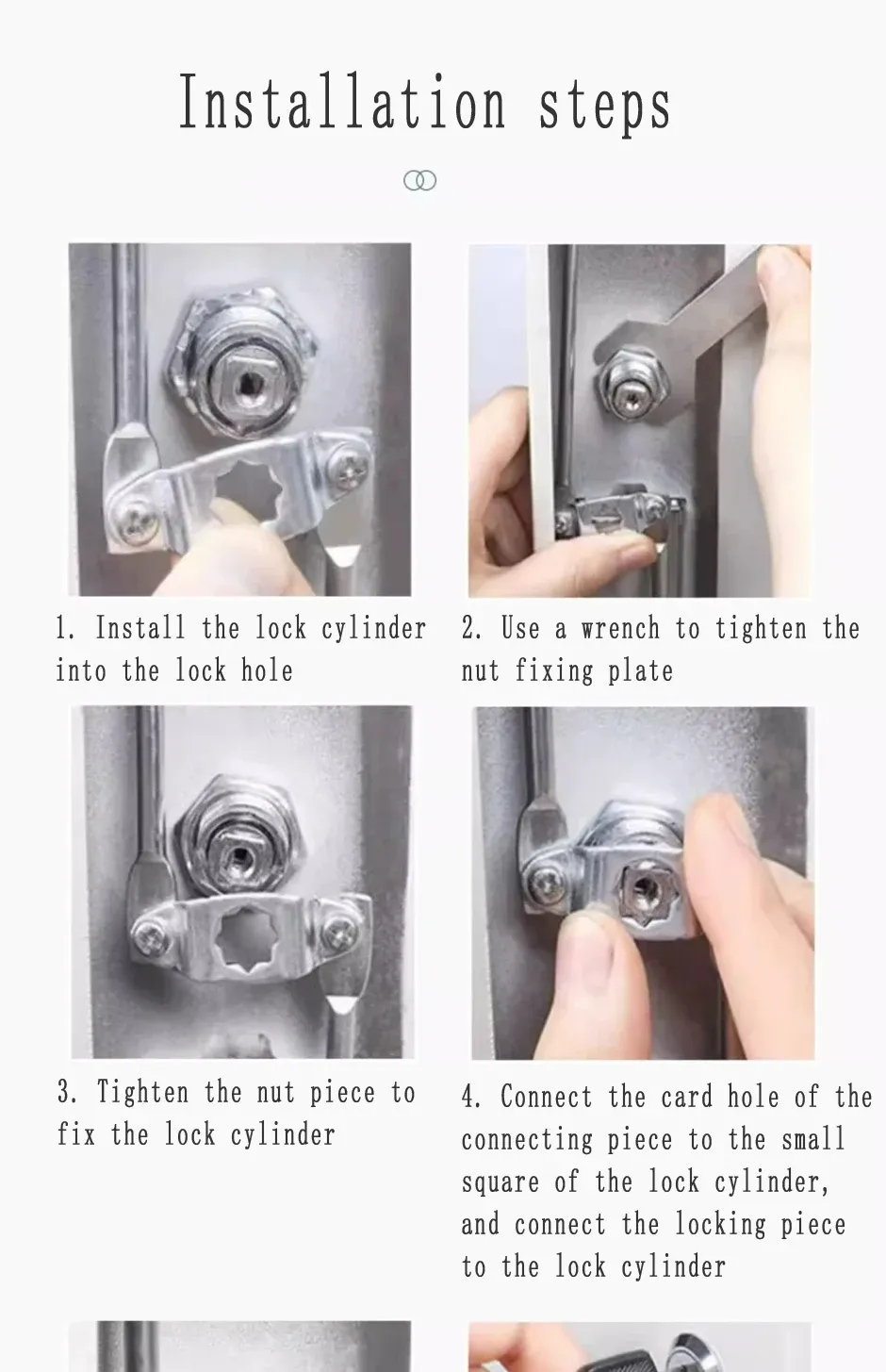 Installation steps

1. Install the lock cylinder into the lock hole

2. Use a wrench to tighten the nut fixing plate

3. Tighten the nut piece to fix the lock cylinder

4. Connect the card hole of the connecting piece to the small square of the lock cylinder, and connect the locking piece to the lock cylinder