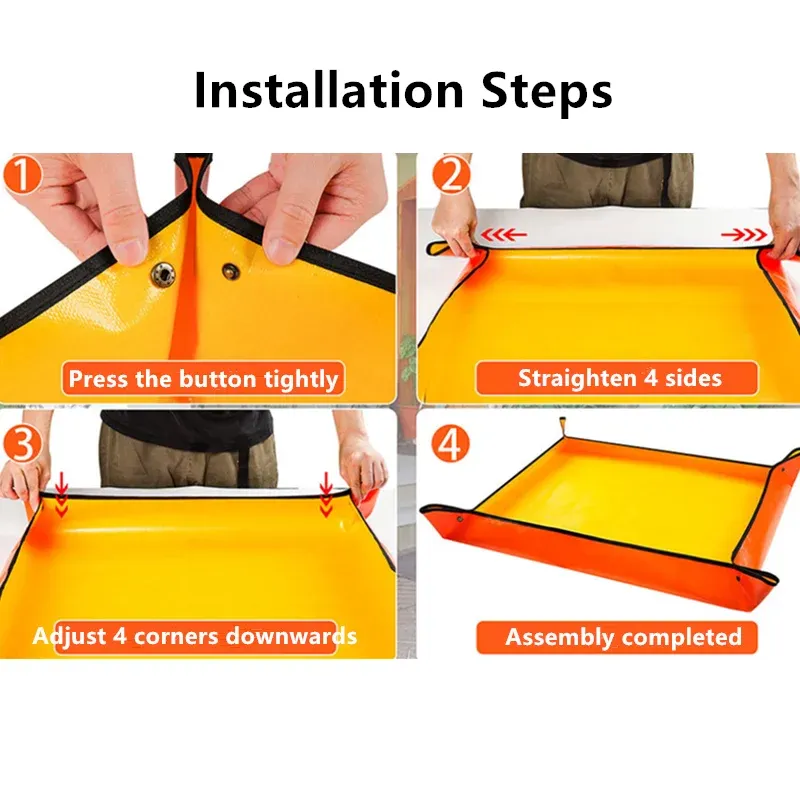 Installation Steps

1

Press the button tightly

2

Straighten 4 sides

3

Adjust 4 corners downwards

4

Assembly completed