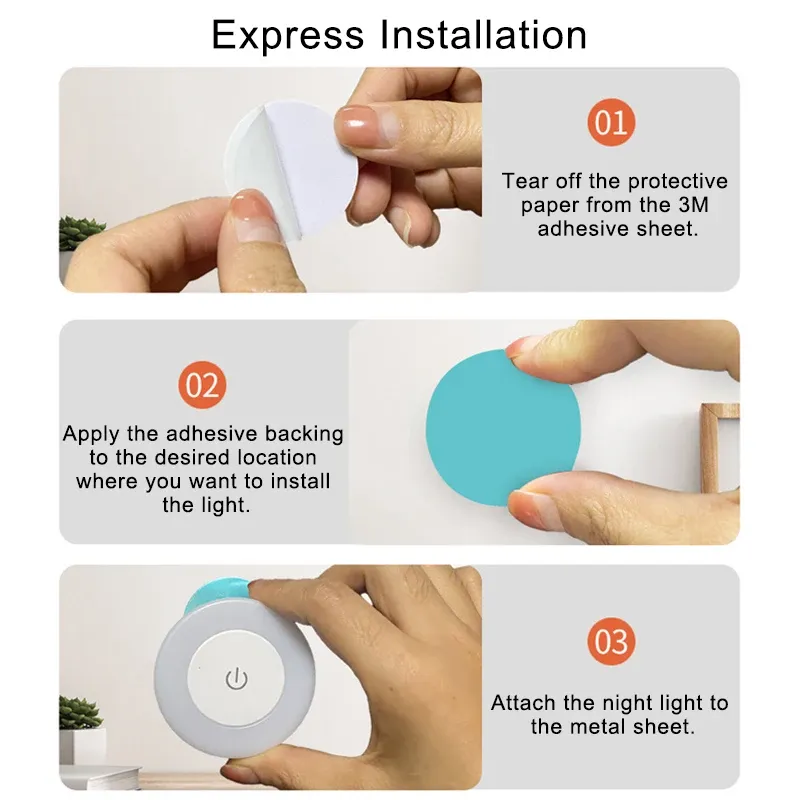 Express Installation

01

Tear off the protective paper from the 3M adhesive sheet.

02

Apply the adhesive backing to the desired location where you want to install the light.

03

Attach the night light to the metal sheet.