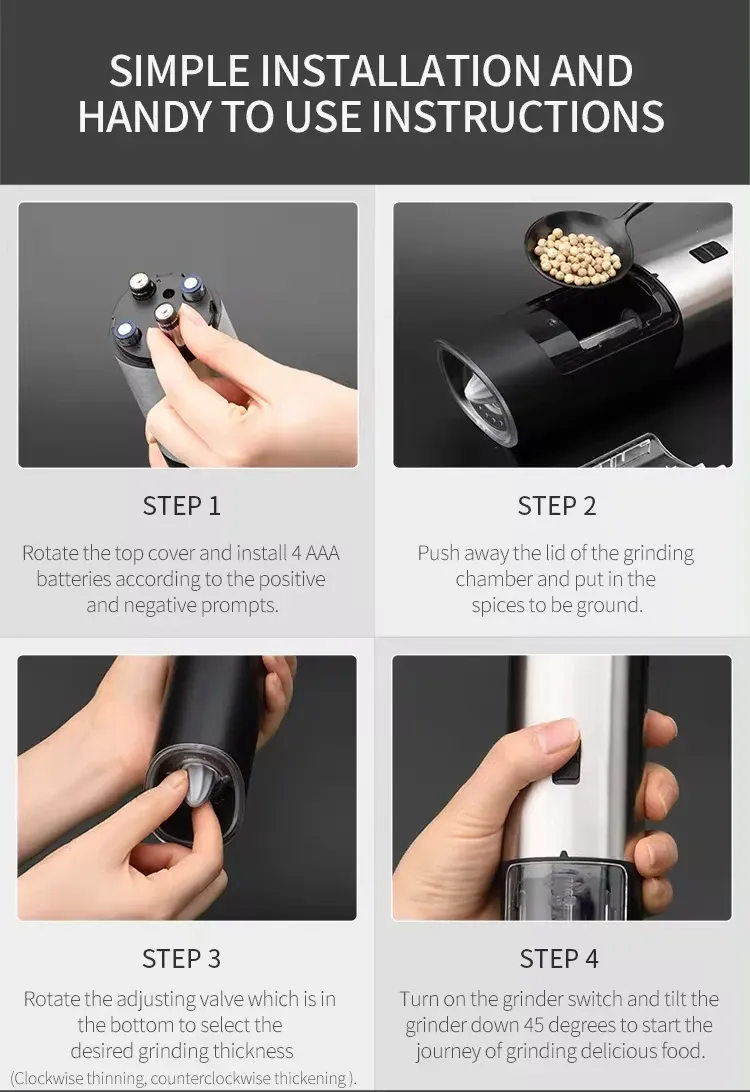 SIMPLE INSTALLATION AND HANDY TO USE INSTRUCTIONS

STEP 1

Rotate the top cover and install 4 AAA batteries according to the positive and negative prompts.

STEP 2

Push away the lid of the grinding chamber and put in the spices to be ground.

STEP 3

Rotate the adjusting valve which is in the bottom to select the desired grinding thickness
(Clockwise thinning, counterclockwise thickening ).

STEP 4

Turn on the grinder switch and tilt the grinder down 45 degrees to start the journey of grinding delicious food.