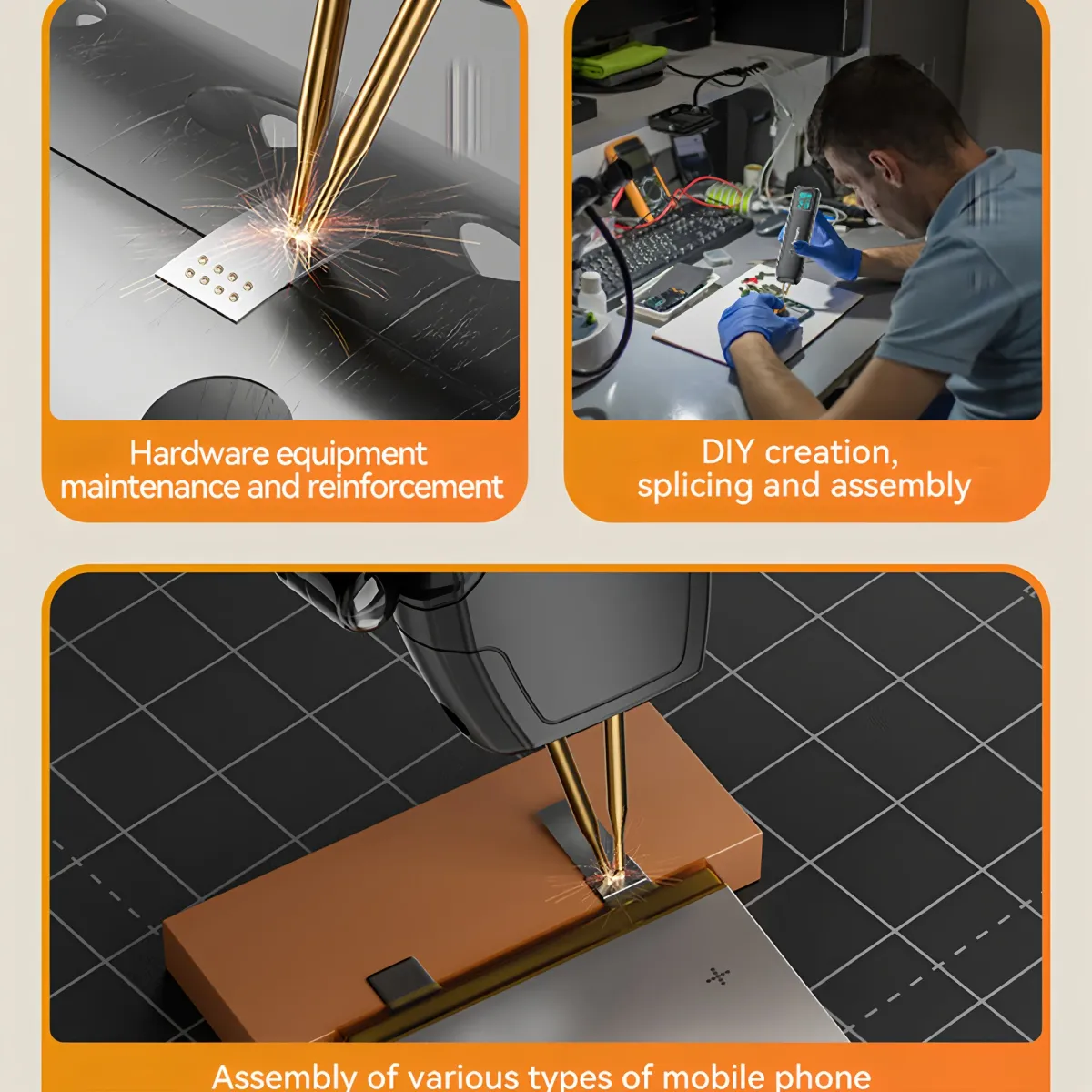 Hardware equipment maintenance and reinforcement

DIY creation, splicing and assembly

Assembly of various types of mobile phone