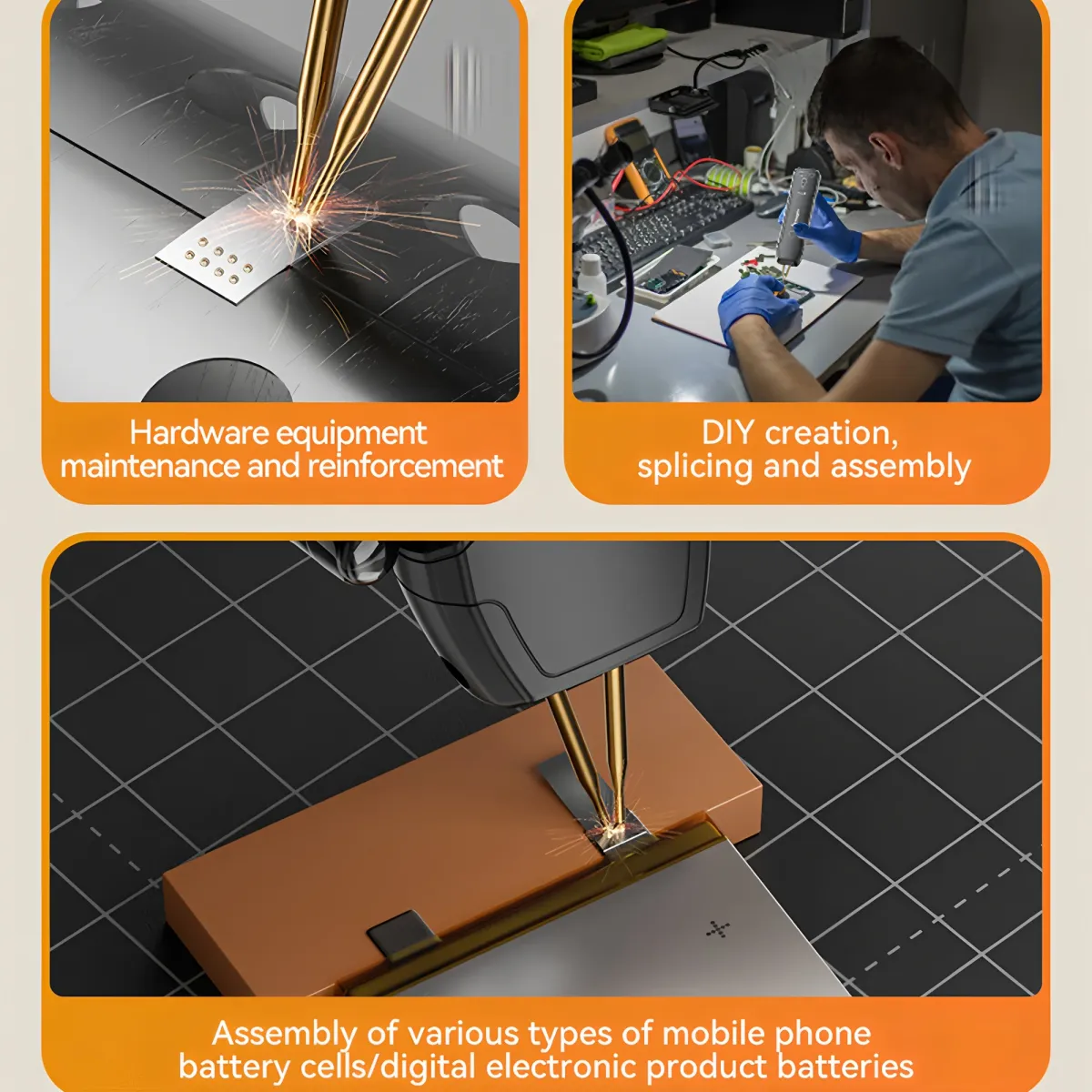 Hardware equipment maintenance and reinforcement

DIY creation, splicing and assembly

Assembly of various types of mobile phone battery cells/digital electronic product batteries