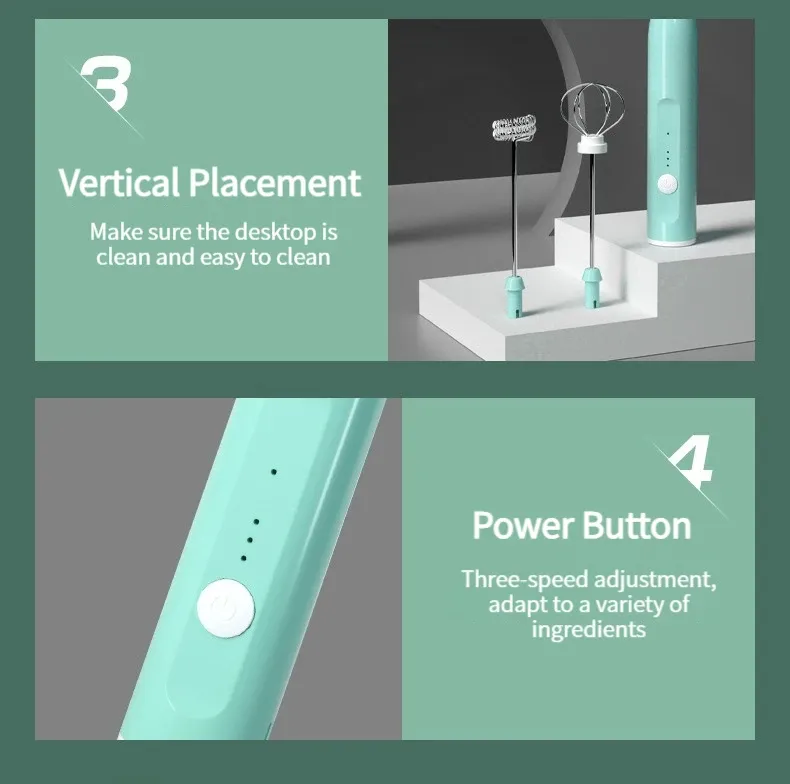 3

Vertical Placement

Make sure the desktop is clean and easy to clean

4

Power Button

Three-speed adjustment, adapt to a variety of ingredients