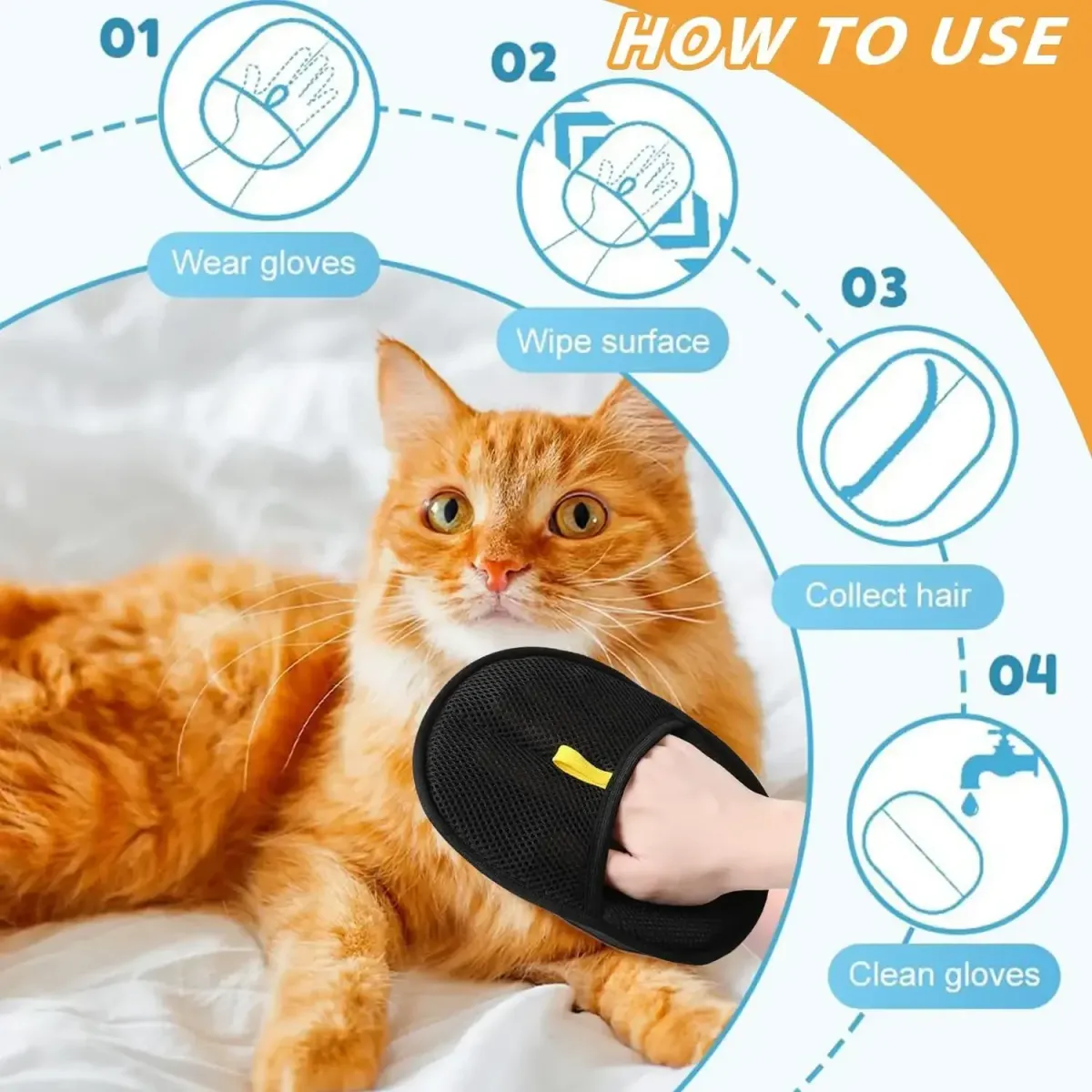 HOW TO USE

01

Wear gloves

02

Wipe surface

03

Collect hair

04

Clean gloves