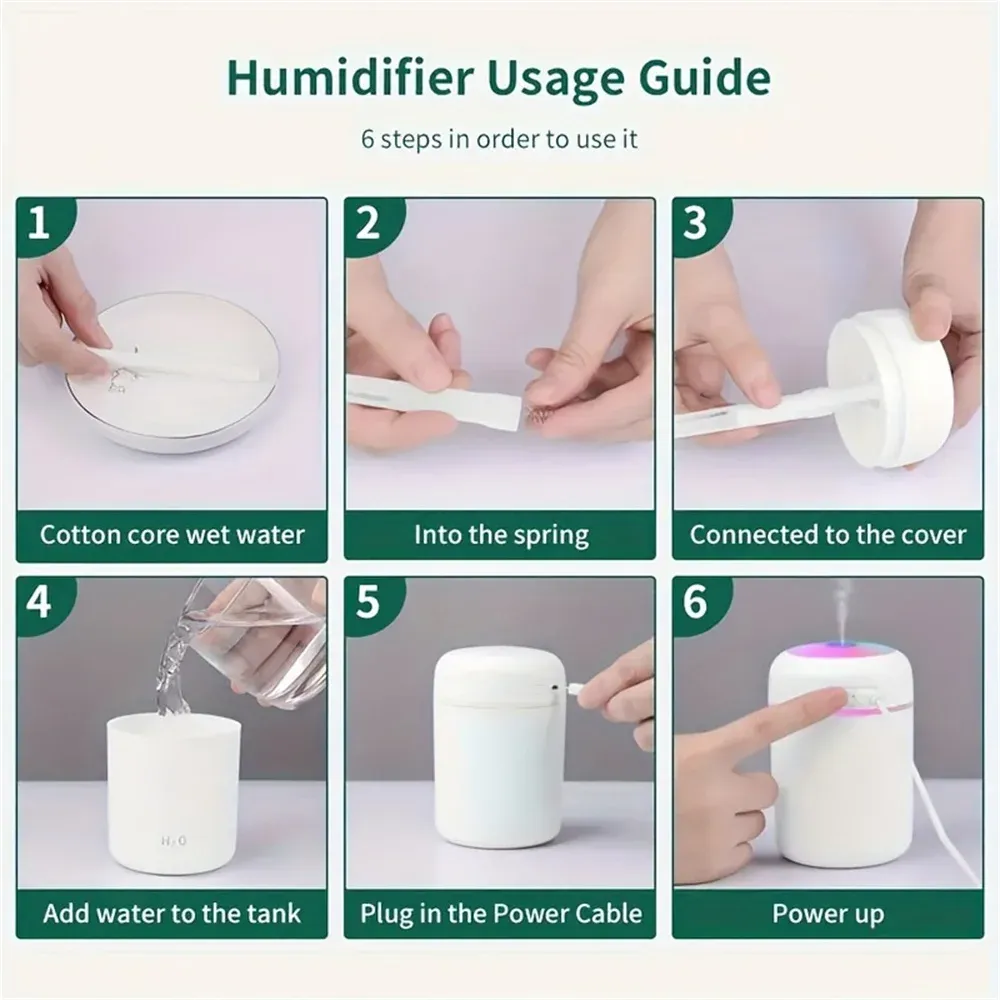 Humidifier Usage Guide

6 steps in order to use it

1

Cotton core wet water

2

Into the spring

3

Connected to the cover

4

$H_2O$

Add water to the tank

5

Plug in the Power Cable

6

Power up